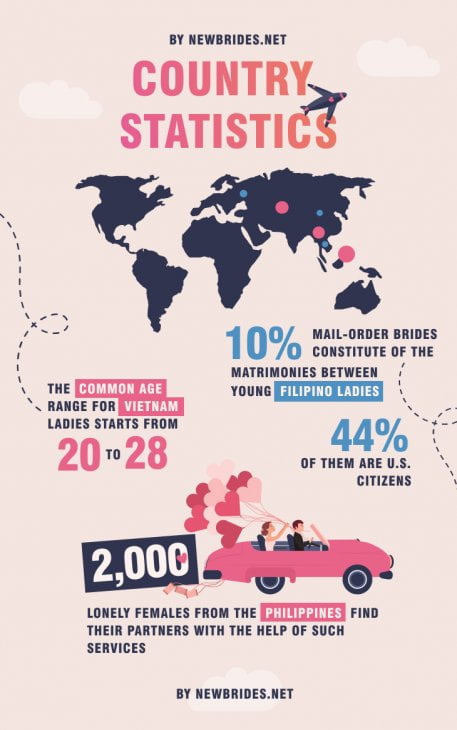 BY NEWBRIDES.NET

COUNTRY STATISTICS

10% MAIL-ORDER BRIDES CONSTITUTE OF THE MATRIMONIES BETWEEN YOUNG FILIPINO LADIES

THE COMMON AGE RANGE FOR VIETNAM LADIES STARTS FROM 20 TO 28

44% OF THEM ARE U.S. CITIZENS

2,000

LONELY FEMALES FROM THE PHILIPPINES FIND THEIR PARTNERS WITH THE HELP OF SUCH SERVICES

BY NEWBRIDES.NET